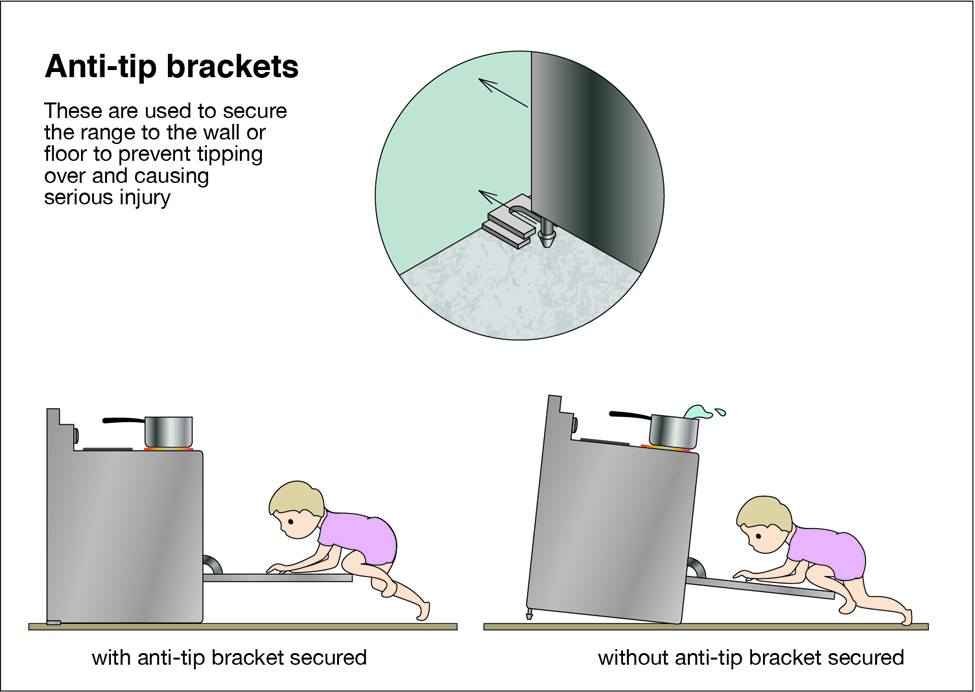 Anti-tip brackets

These are used to secure the range to the wall or floor to prevent tipping over and causing serious injury

with anti-tip bracket secured

without anti-tip bracket secured